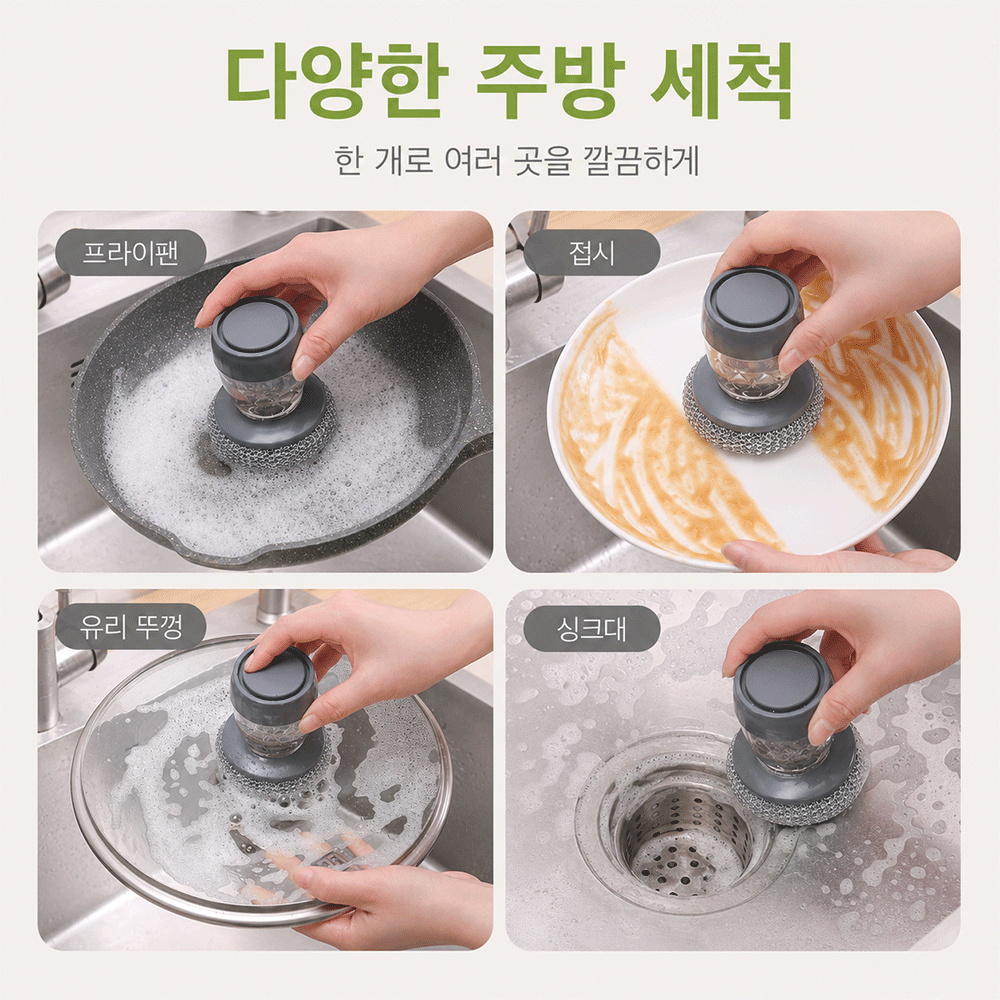 다양한 주방 세척

한 개로 여러 곳을 깔끔하게

프라이팬

접시

유리 뚜껑

싱크대