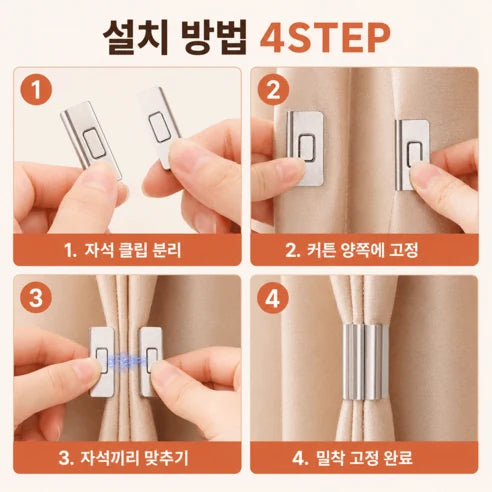 설치 방법 4STEP

1

1. 자석 클립 분리

2

2. 커튼 양쪽에 고정

3

3. 자석끼리 맞추기

4

4. 밀착 고정 완료